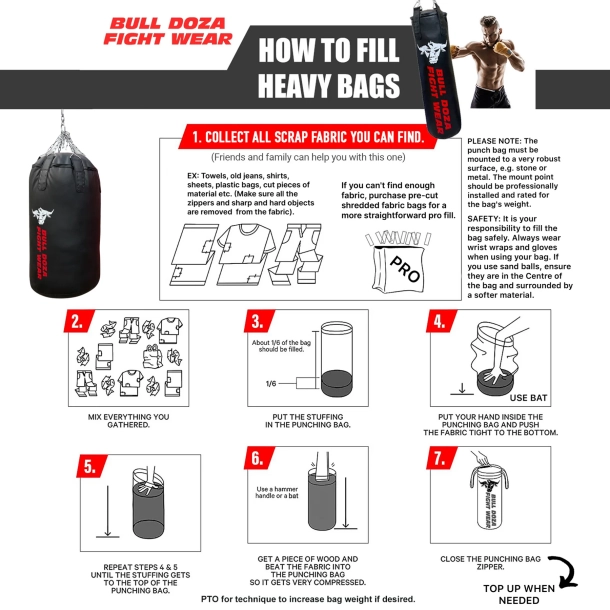 BULL DOZA FIGHT WEAR

HOW TO FILL HEAVY BAGS

BULL DOZA FIGHT WEAR

BULL DOZA FIGHT WEAR

1. COLLECT ALL SCRAP FABRIC YOU CAN FIND.

(Friends and family can help you with this one)

EX: Towels, old jeans, shirts, sheets, plastic bags, cut pieces of material etc. (Make sure all the zippers and sharp and hard objects are removed from the fabric).

If you can't find enough fabric, purchase pre-cut shredded fabric bags for a more straightforward pro fill.

PRO

PLEASE NOTE: The punch bag must be mounted to a very robust surface, e.g. stone or metal. The mount point should be professionally installed and rated for the bag's weight.

SAFETY: It is your responsibility to fill the bag safely. Always wear wrist wraps and gloves when using your bag. If you use sand balls, ensure they are in the Centre of the bag and surrounded by a softer material.

2.

MIX EVERYTHING YOU GATHERED.

3.

About 1/6 of the bag should be filled.

1/6

PUT THE STUFFING IN THE PUNCHING BAG.

4.

USE BAT

PUT YOUR HAND INSIDE THE PUNCHING BAG AND PUSH THE FABRIC TIGHT TO THE BOTTOM.

5.

REPEAT STEPS 4 & 5 UNTIL THE STUFFING GETS TO THE TOP OF THE PUNCHING BAG.

6.

Use a hammer handle or a bat

GET A PIECE OF WOOD AND BEAT THE FABRIC INTO THE PUNCHING BAG SO IT GETS VERY COMPRESSED.

7.

BULL DOZA FIGHT WEAR

CLOSE THE PUNCHING BAG ZIPPER.

TOP UP WHEN NEEDED

PTO for technique to increase bag weight if desired.